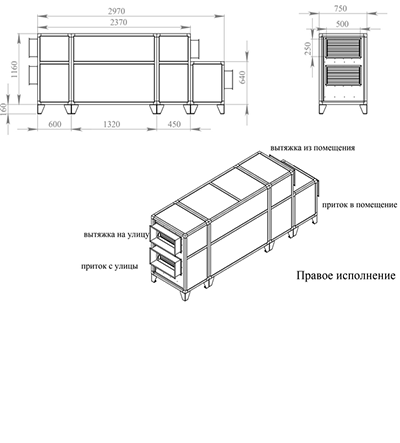 2970
2370
1160
160
640
600
1320
450
750
500
250

вытяжка из помещения
приток в помещение
вытяжка на улицу
приток с улицы
Правое исполнение